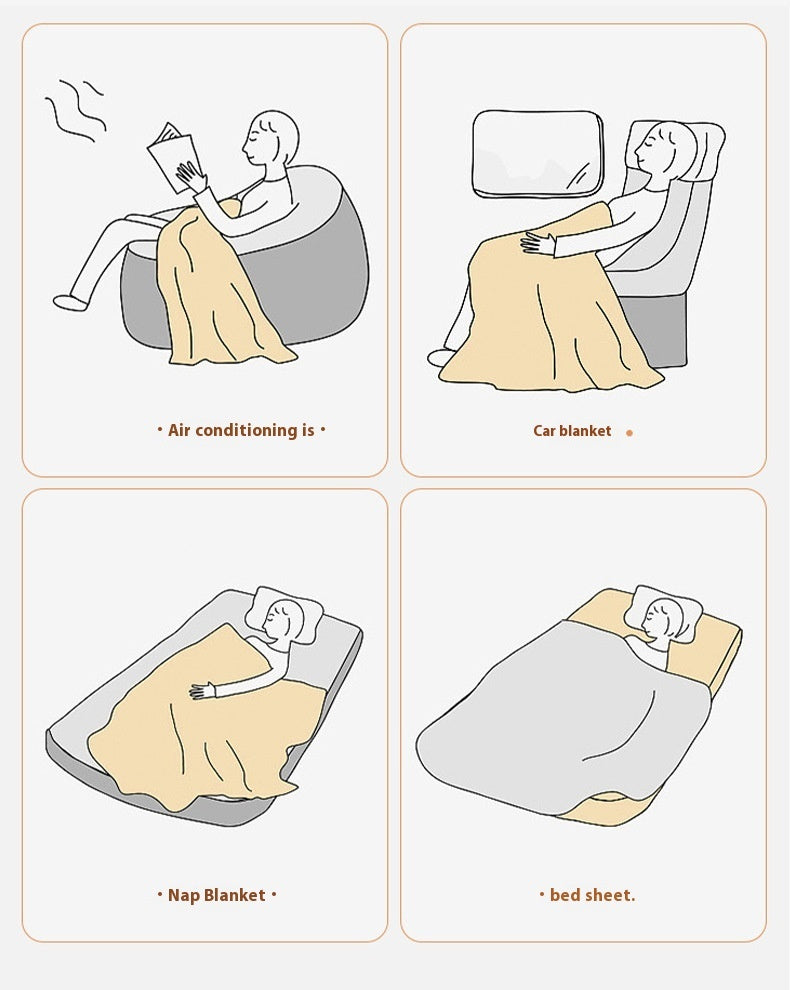 • Air conditioning is •

Car blanket •

• Nap Blanket •

• bed sheet.